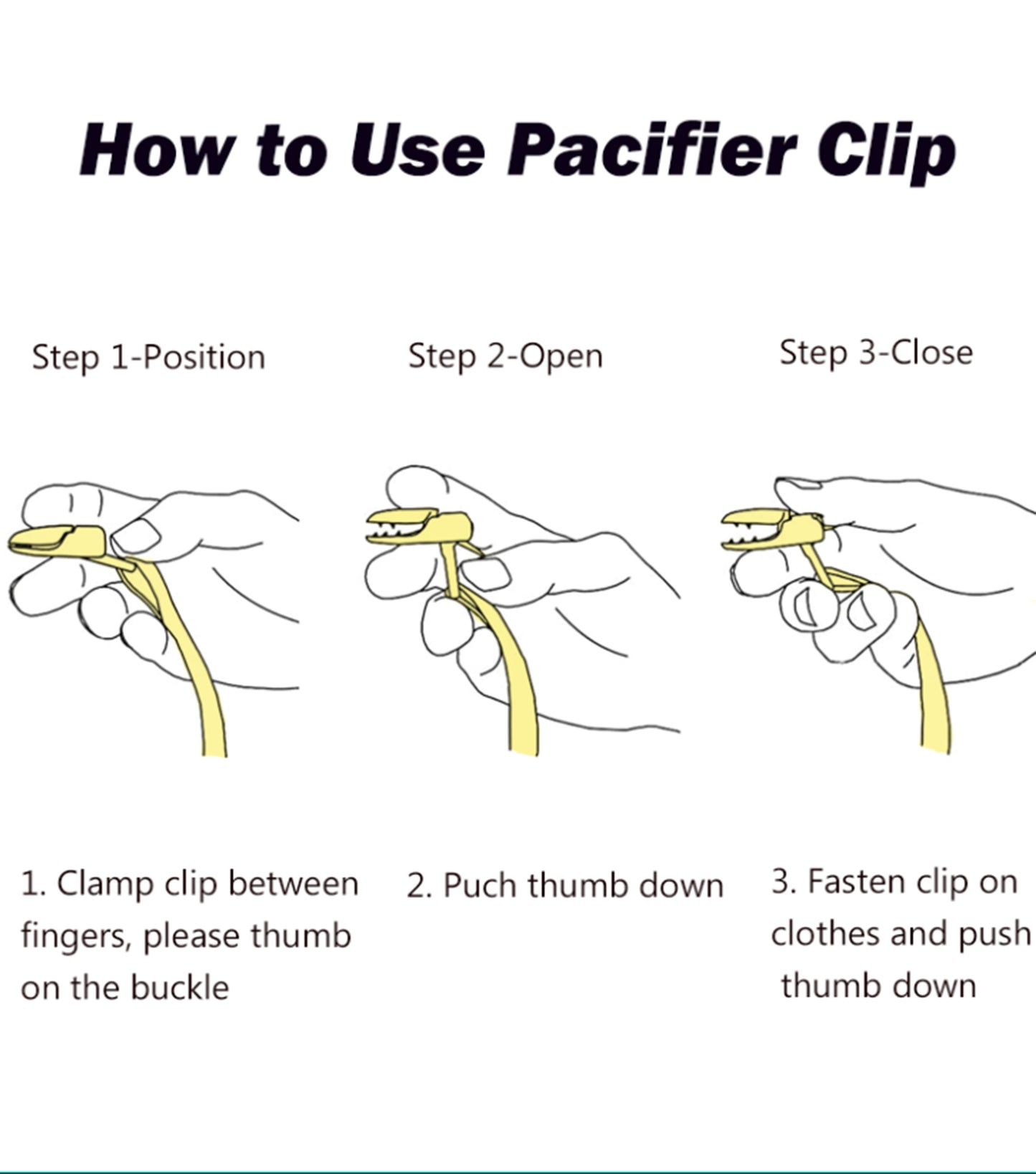 How to Use Pacifier Clip

Step 1-Position

Step 2-Open

Step 3-Close

1. Clamp clip between fingers, please thumb on the buckle

2. Puch thumb down

3. Fasten clip on clothes and push thumb down